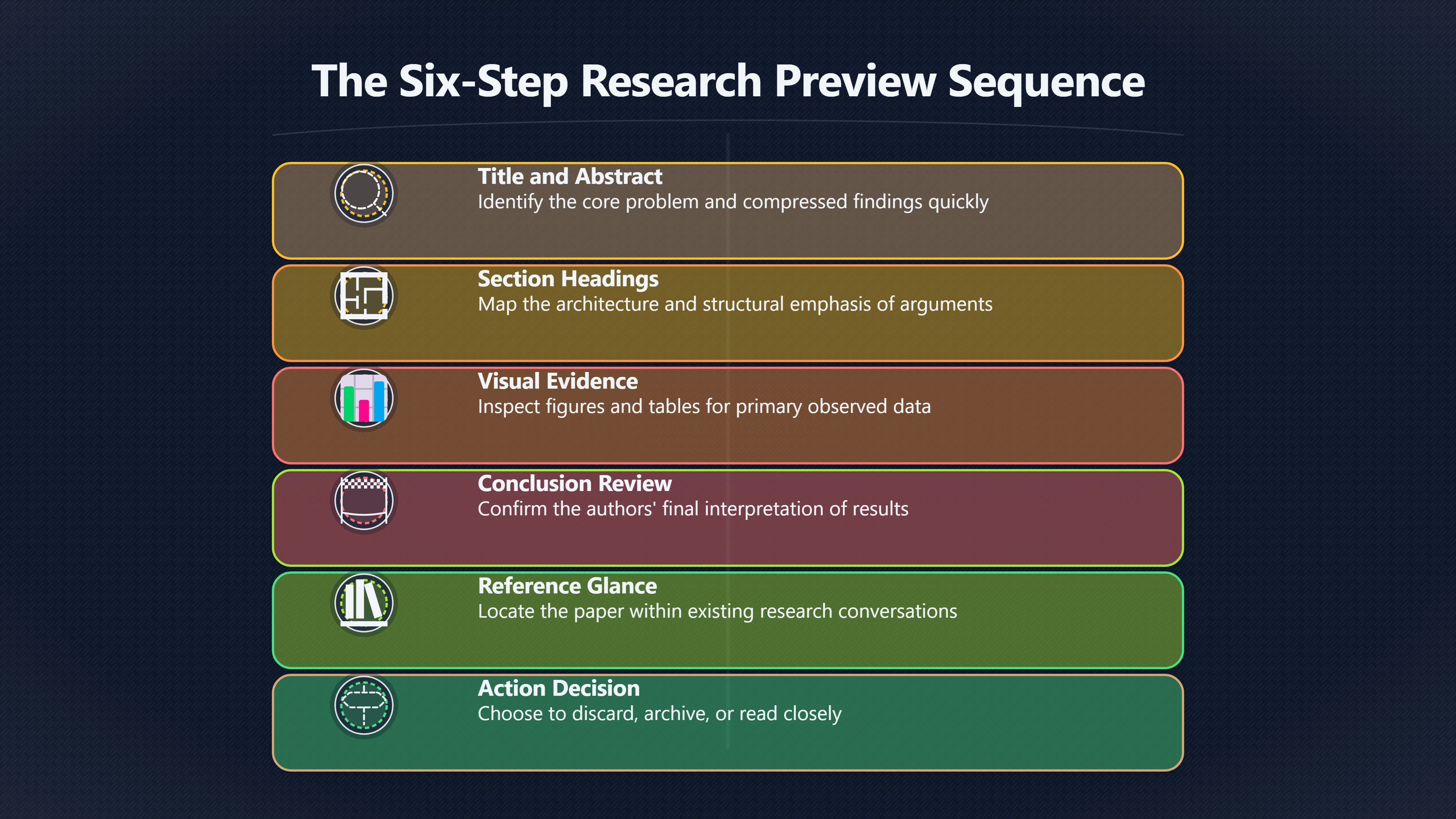 The Six-Step Research Preview Sequence

Title and Abstract
Identify the core problem and compressed findings quickly

Section Headings
Map the architecture and structural emphasis of arguments

Visual Evidence
Inspect figures and tables for primary observed data

Conclusion Review
Confirm the authors' final interpretation of results

Reference Glance
Locate the paper within existing research conversations

Action Decision
Choose to discard, archive, or read closely